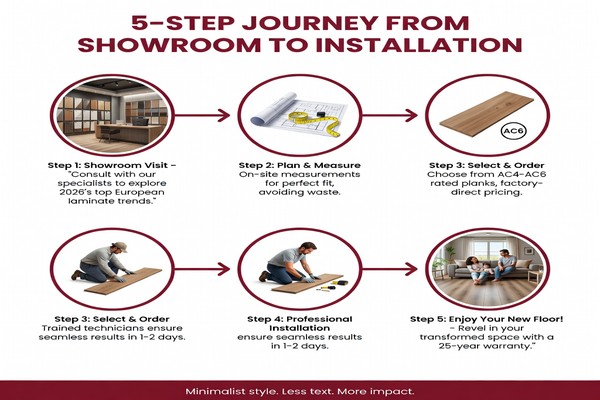 5-STEP JOURNEY FROM SHOWROOM TO INSTALLATION

AC6

Step 1: Showroom Visit – "Consult with our specialists to explore 2026's top European laminate trends."

Step 2: Plan & Measure
On-site measurements for perfect fit, avoiding waste.

Step 3: Select & Order
Choose from AC4-AC6 rated planks, factory-direct pricing.

Step 3: Select & Order
Trained technicians ensure seamless results in 1-2 days.

Step 4: Professional Installation
ensure seamless results in 1-2 days.

Step 5: Enjoy Your New Floor!
- Revel in your transformed space with a 25-year warranty."

Minimalist style. Less text. More impact.