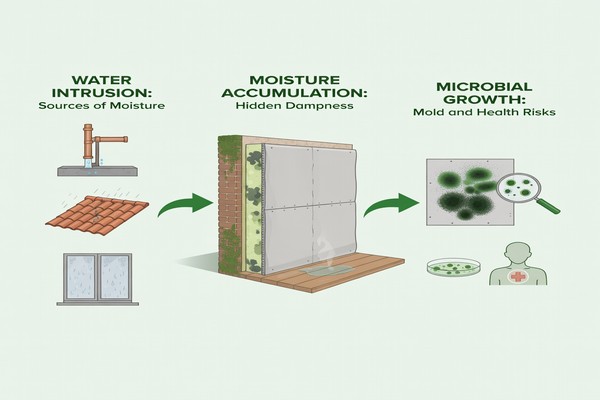 WATER INTRUSION:
Sources of Moisture

MOISTURE ACCUMULATION:
Hidden Dampness

MICROBIAL GROWTH:
Mold and Health Risks